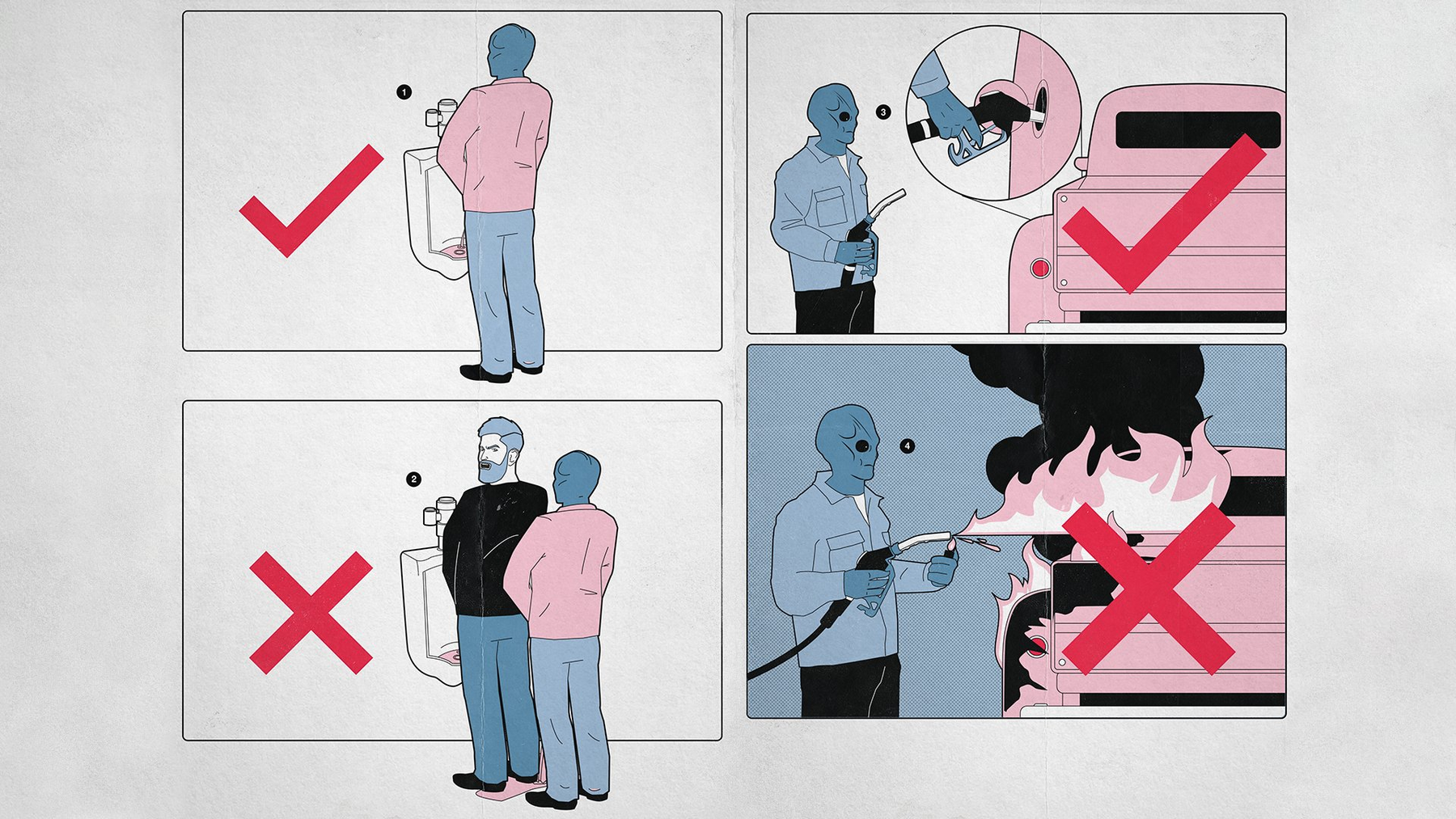 1

2

3

4